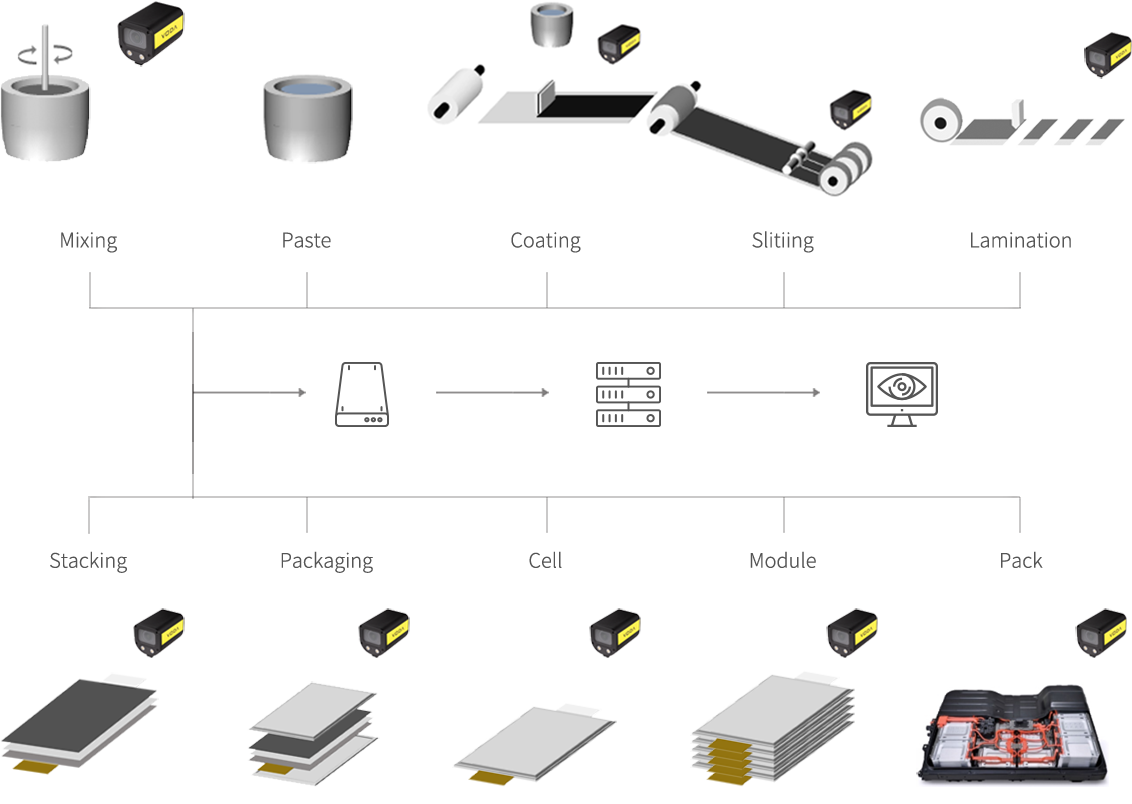 Mixing
Paste
Coating
Slitiing
Lamination

Stacking
Packaging
Cell
Module
Pack